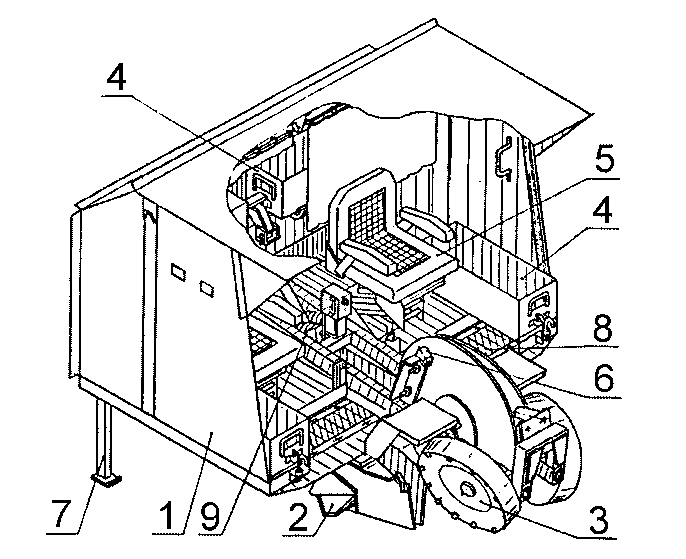 4
5
4
8
6
7
1
9
2
3